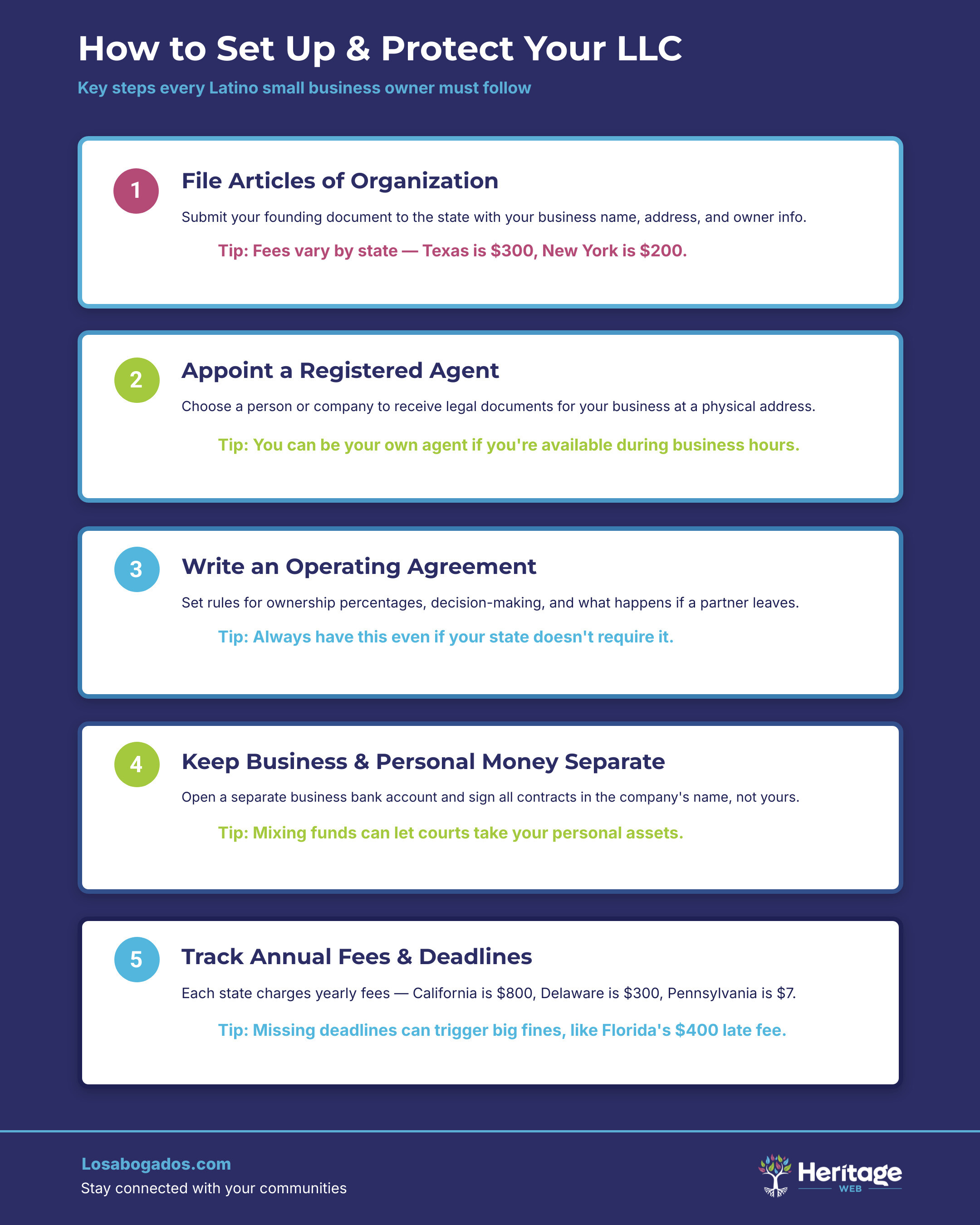 How to Set Up & Protect Your LLC

Key steps every Latino small business owner must follow

1

File Articles of Organization

Submit your founding document to the state with your business name, address, and owner info.

Tip: Fees vary by state — Texas is $300, New York is $200.

2

Appoint a Registered Agent

Choose a person or company to receive legal documents for your business at a physical address.

Tip: You can be your own agent if you're available during business hours.

3

Write an Operating Agreement

Set rules for ownership percentages, decision-making, and what happens if a partner leaves.

Tip: Always have this even if your state doesn't require it.

4

Keep Business & Personal Money Separate

Open a separate business bank account and sign all contracts in the company's name, not yours.

Tip: Mixing funds can let courts take your personal assets.

5

Track Annual Fees & Deadlines

Each state charges yearly fees — California is $800, Delaware is $300, Pennsylvania is $7.

Tip: Missing deadlines can trigger big fines, like Florida's $400 late fee.

Losabogados.com
Stay connected with your communities

Heritage
WEB